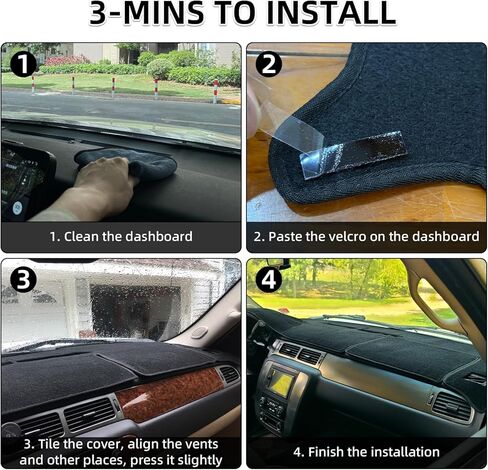 3-MINS TO INSTALL

1

1. Clean the dashboard

2

2. Paste the velcro on the dashboard

3

3. Tile the cover, align the vents and other places, press it slightly

4

4. Finish the installation