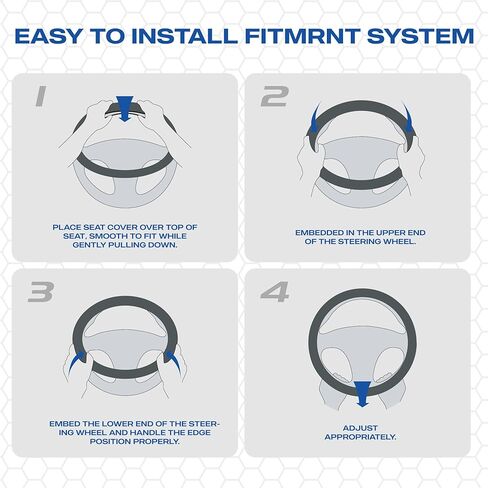 EASY TO INSTALL FITMRNT SYSTEM

1

PLACE SEAT COVER OVER TOP OF SEAT. SMOOTH TO FIT WHILE GENTLY PULLING DOWN.

2

EMBEDDED IN THE UPPER END OF THE STEERING WHEEL.

3

EMBED THE LOWER END OF THE STEERING WHEEL AND HANDLE THE EDGE POSITION PROPERLY.

4

ADJUST APPROPRIATELY.