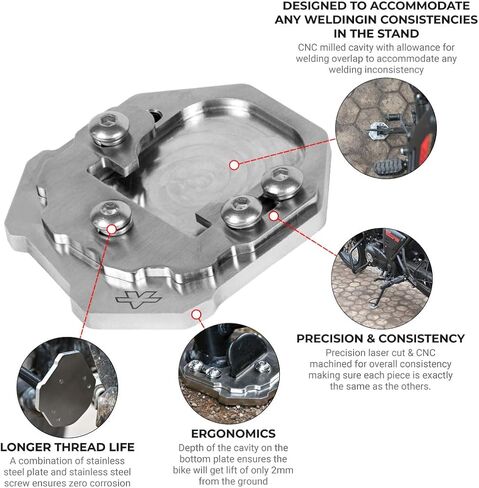 DESIGNED TO ACCOMMODATE ANY WELDINGIN CONSISTENCIES IN THE STAND

CNC milled cavity with allowance for welding overlap to accommodate any welding inconsistency

PRECISION & CONSISTENCY

Precision laser cut & CNC machined for overall consistency making sure each piece is exactly the same as the others.

LONGER THREAD LIFE

A combination of stainless steel plate and stainless steel screw ensures zero corrosion

ERGONOMICS

Depth of the cavity on the bottom plate ensures the bike will get lift of only 2mm from the ground