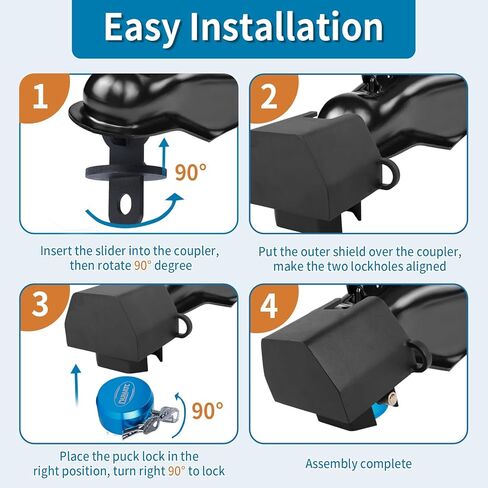 Easy Installation

1

90°

Insert the slider into the coupler, then rotate 90° degree

2

Put the outer shield over the coupler, make the two lockholes aligned

3

90°

Place the puck lock in the right position, turn right 90° to lock

4

Assembly complete