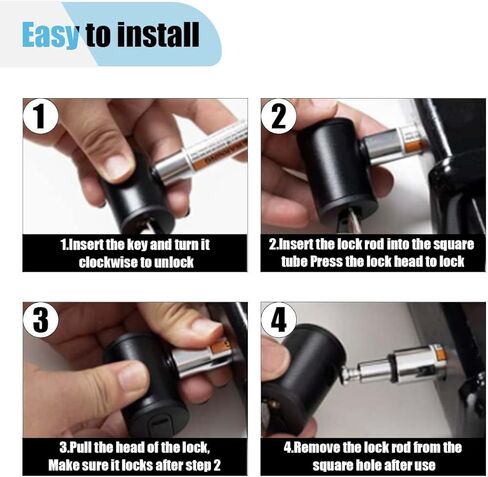 Easy to install

1

1.Insert the key and turn it clockwise to unlock

2

2.Insert the lock rod into the square tube Press the lock head to lock

3

3.Pull the head of the lock, Make sure it locks after step 2

4

4.Remove the lock rod from the square hole after use