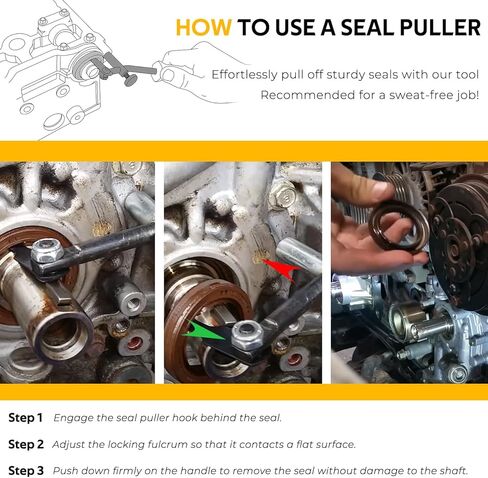 HOW TO USE A SEAL PULLER

Effortlessly pull off sturdy seals with our tool
Recommended for a sweat-free job!

Step 1 Engage the seal puller hook behind the seal.

Step 2 Adjust the locking fulcrum so that it contacts a flat surface.

Step 3 Push down firmly on the handle to remove the seal without damage to the shaft.