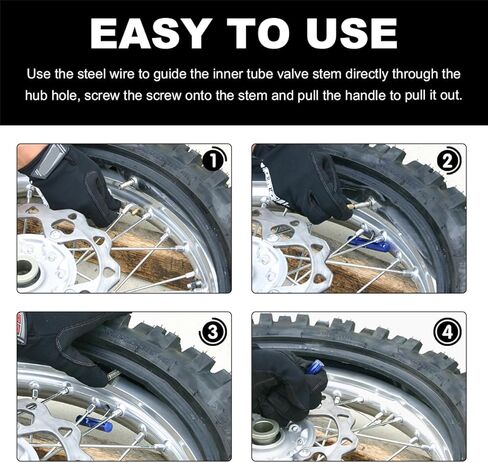 EASY TO USE

Use the steel wire to guide the inner tube valve stem directly through the hub hole, screw the screw onto the stem and pull the handle to pull it out.

1

2

3

4