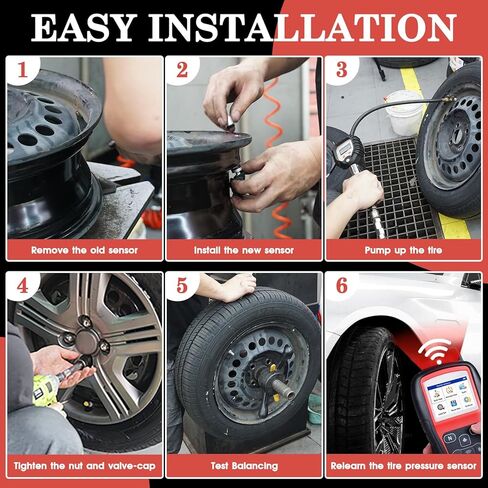 EASY INSTALLATION

1
Remove the old sensor

2
Install the new sensor

3
Pump up the tire

4
Tighten the nut and valve-cap

5
Test Balancing

6
Relearn the tire pressure sensor