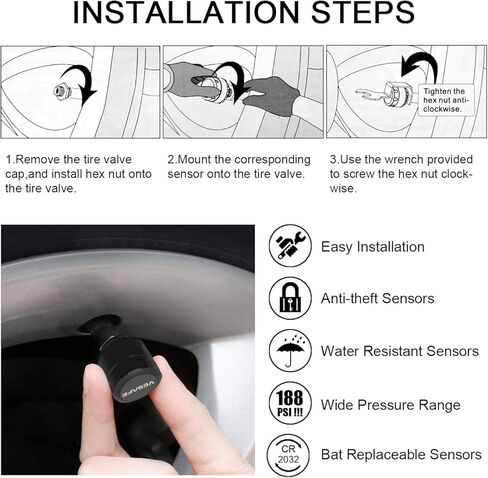 INSTALLATION STEPS

Tighten the hex nut anti-clockwise.

1.Remove the tire valve cap,and install hex nut onto the tire valve.

2.Mount the corresponding sensor onto the tire valve.

3.Use the wrench provided to screw the hex nut clockwise.

VESAFE

Easy Installation

Anti-theft Sensors

Water Resistant Sensors

188 PSI !!!

Wide Pressure Range

CR 2032

Bat Replaceable Sensors