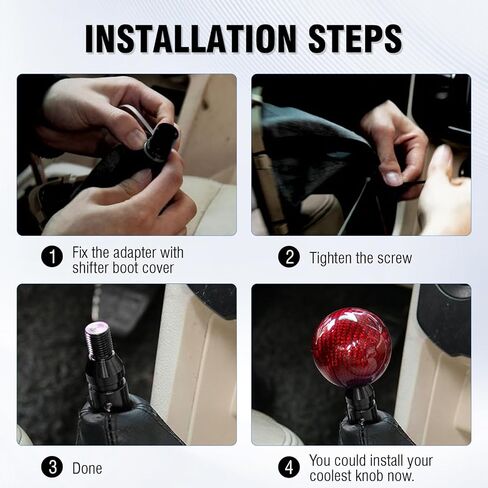 INSTALLATION STEPS

1 Fix the adapter with shifter boot cover

2 Tighten the screw

3 Done

4 You could install your coolest knob now.