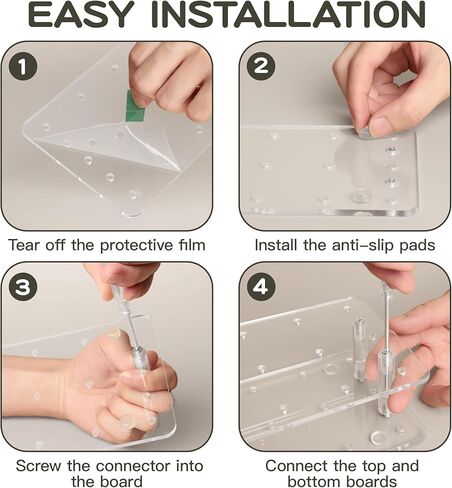 EASY INSTALLATION

1

Tear off the protective film

2

Install the anti-slip pads

3

Screw the connector into the board

4

Connect the top and bottom boards