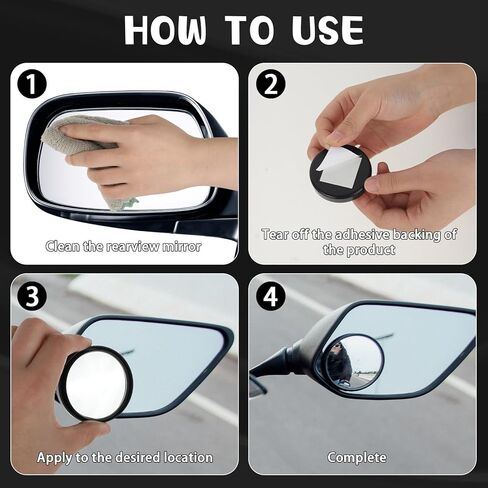 HOW TO USE

1

Clean the rearview mirror

2

Tear off the adhesive backing of the product

3

Apply to the desired location

4

Complete