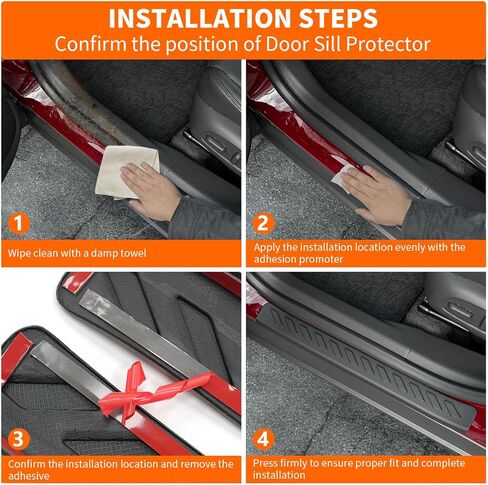 INSTALLATION STEPS
Confirm the position of Door Sill Protector

1
Wipe clean with a damp towel

2
Apply the installation location evenly with the adhesion promoter

3
Confirm the installation location and remove the adhesive

4
Press firmly to ensure proper fit and complete installation