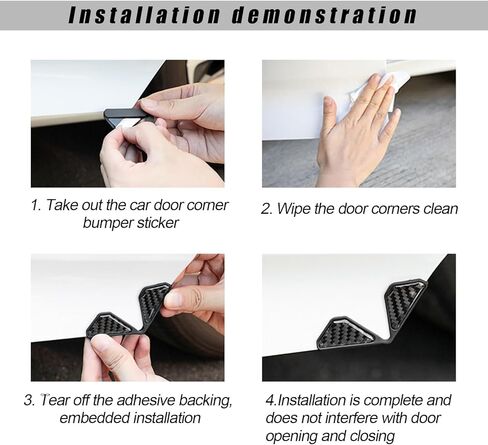 Installation demonstration

1. Take out the car door corner bumper sticker

2. Wipe the door corners clean

3. Tear off the adhesive backing, embedded installation

4.Installation is complete and does not interfere with door opening and closing