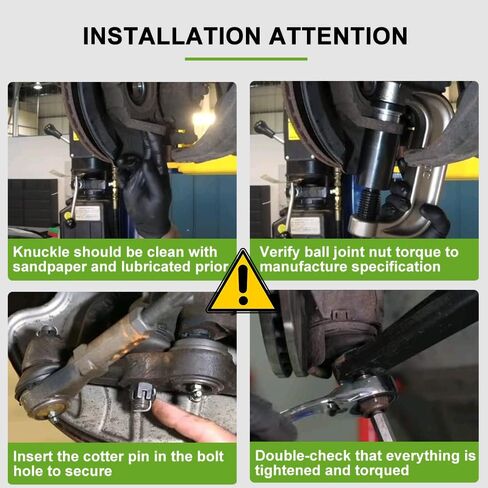 INSTALLATION ATTENTION

Knuckle should be clean with sandpaper and lubricated prior

Verify ball joint nut torque to manufacture specification

Insert the cotter pin in the bolt hole to secure

Double-check that everything is tightened and torqued