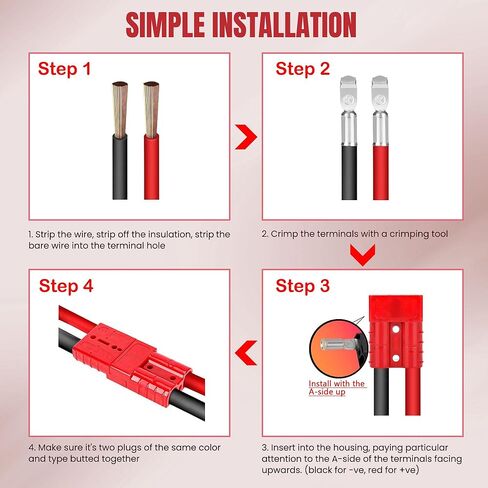 SIMPLE INSTALLATION

Step 1

1. Strip the wire, strip off the insulation, strip the bare wire into the terminal hole

Step 2

2. Crimp the terminals with a crimping tool

Step 3

Install with the A-side up

3. Insert into the housing, paying particular attention to the A-side of the terminals facing upwards. (black for -ve, red for +ve)

Step 4

4. Make sure it's two plugs of the same color and type butted together