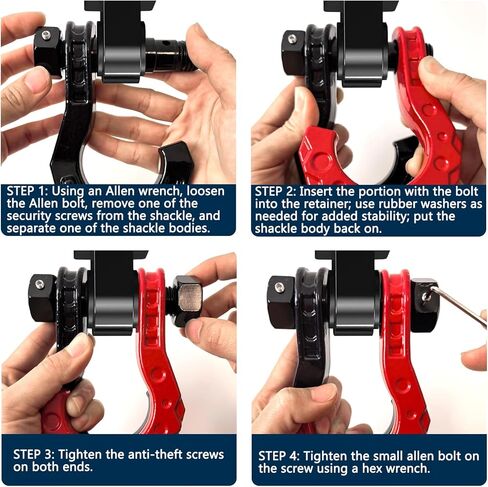 STEP 1: Using an Allen wrench, loosen the Allen bolt, remove one of the security screws from the shackle, and separate one of the shackle bodies.

STEP 2: Insert the portion with the bolt into the retainer; use rubber washers as needed for added stability; put the shackle body back on.

STEP 3: Tighten the anti-theft screws on both ends.

STEP 4: Tighten the small allen bolt on the screw using a hex wrench.