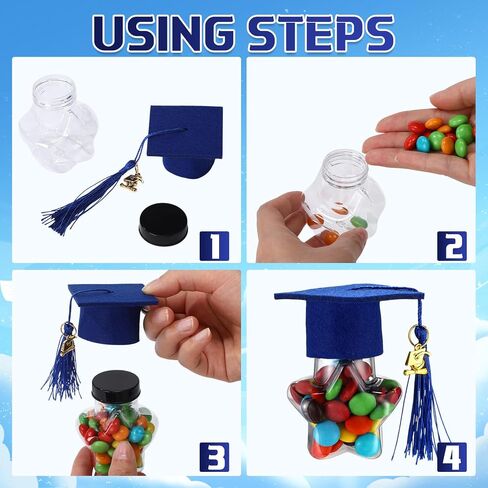 USING STEPS

1

2

3

4