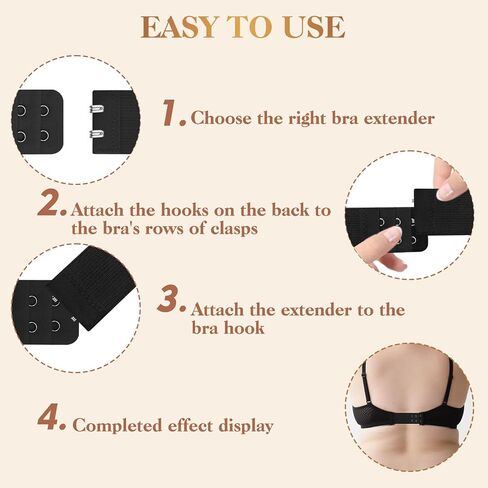 EASY TO USE

1. Choose the right bra extender

2. Attach the hooks on the back to the bra's rows of clasps

3. Attach the extender to the bra hook

4. Completed effect display