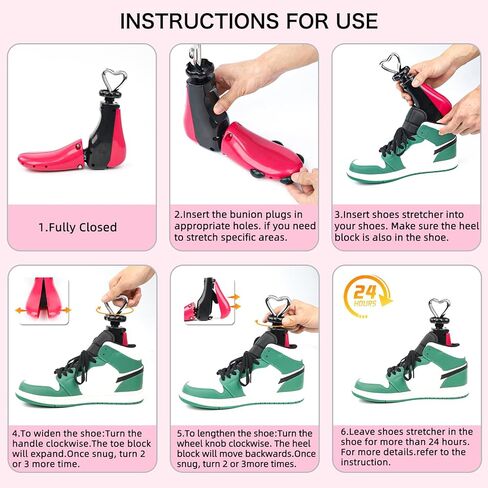 INSTRUCTIONS FOR USE

1.Fully Closed

2.Insert the bunion plugs in appropriate holes. if you need to stretch specific areas.

3.Insert shoes stretcher into your shoes. Make sure the heel block is also in the shoe.

4.To widen the shoe:Turn the handle clockwise.The toe block will expand.Once snug, turn 2 or 3 more time.

5.To lengthen the shoe:Turn the wheel knob clockwise. The heel block will move backwards.Once snug, turn 2 or 3more times.

24 HOURS

6.Leave shoes stretcher in the shoe for more than 24 hours. For more details.refer to the instruction.