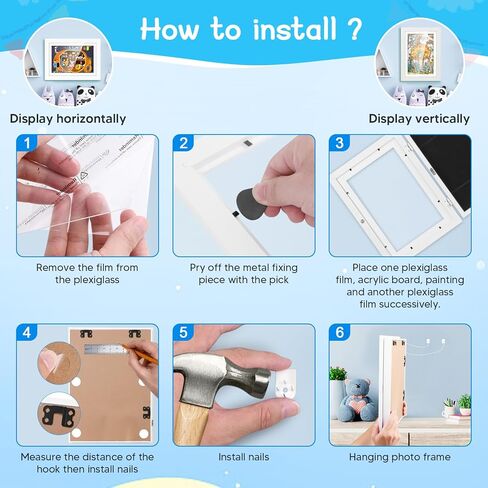 How to install ?

Display horizontally

Display vertically

1

Remove the film from the plexiglass

2

Pry off the metal fixing piece with the pick

3

Place one plexiglass film, acrylic board, painting and another plexiglass film successively.

4

Measure the distance of the hook then install nails

5

Install nails

6

Hanging photo frame