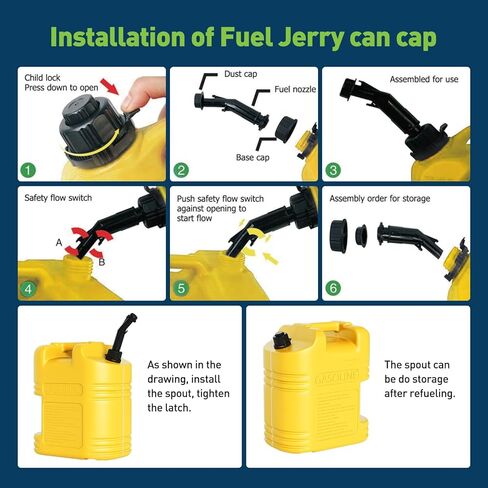 Installation of Fuel Jerry can cap

Child lock
Press down to open

1

Dust cap

Fuel nozzle

Base cap

2

Assembled for use

3

Safety flow switch

A

B

4

Push safety flow switch against opening to start flow

5

Assembly order for storage

6

As shown in the drawing, install the spout, tighten the latch.

GASOLINE

The spout can be do storage after refueling.