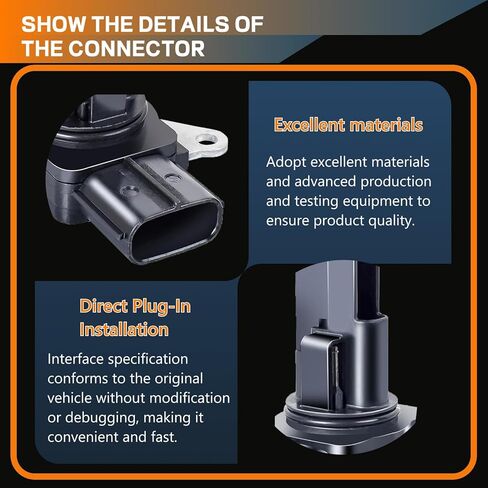 SHOW THE DETAILS OF THE CONNECTOR

Excellent materials

Adopt excellent materials and advanced production and testing equipment to ensure product quality.

Direct Plug-In Installation

Interface specification conforms to the original vehicle without modification or debugging, making it convenient and fast.