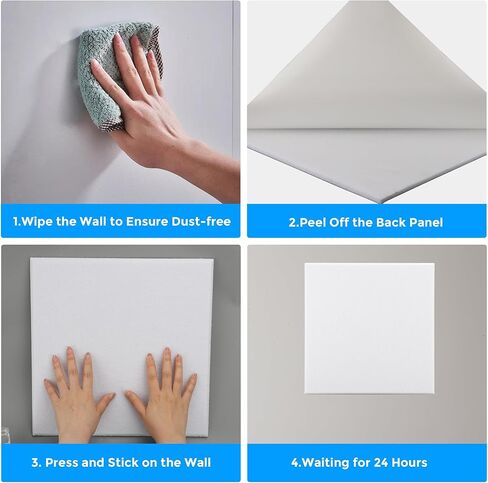 1.Wipe the Wall to Ensure Dust-free

2.Peel Off the Back Panel

3. Press and Stick on the Wall

4.Waiting for 24 Hours