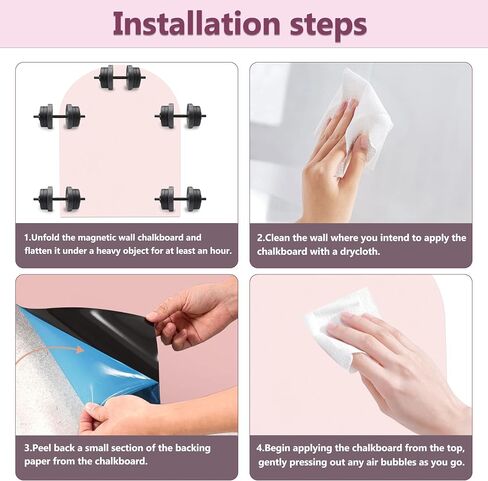 Installation steps

1.Unfold the magnetic wall chalkboard and flatten it under a heavy object for at least an hour.

2.Clean the wall where you intend to apply the chalkboard with a drycloth.

3.Peel back a small section of the backing paper from the chalkboard.

4.Begin applying the chalkboard from the top, gently pressing out any air bubbles as you go.