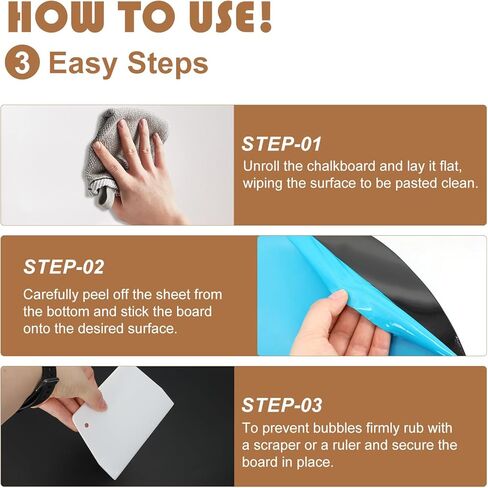 HOW TO USE!

3 Easy Steps

STEP-01

Unroll the chalkboard and lay it flat, wiping the surface to be pasted clean.

STEP-02

Carefully peel off the sheet from the bottom and stick the board onto the desired surface.

STEP-03

To prevent bubbles firmly rub with a scraper or a ruler and secure the board in place.