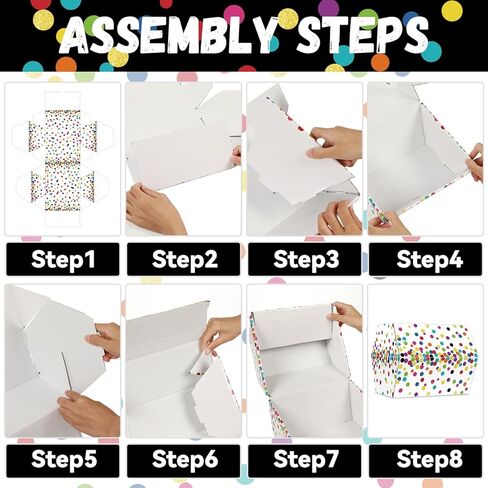 ASSEMBLY STEPS

Step1

Step2

Step3

Step4

Step5

Step6

Step7

Step8