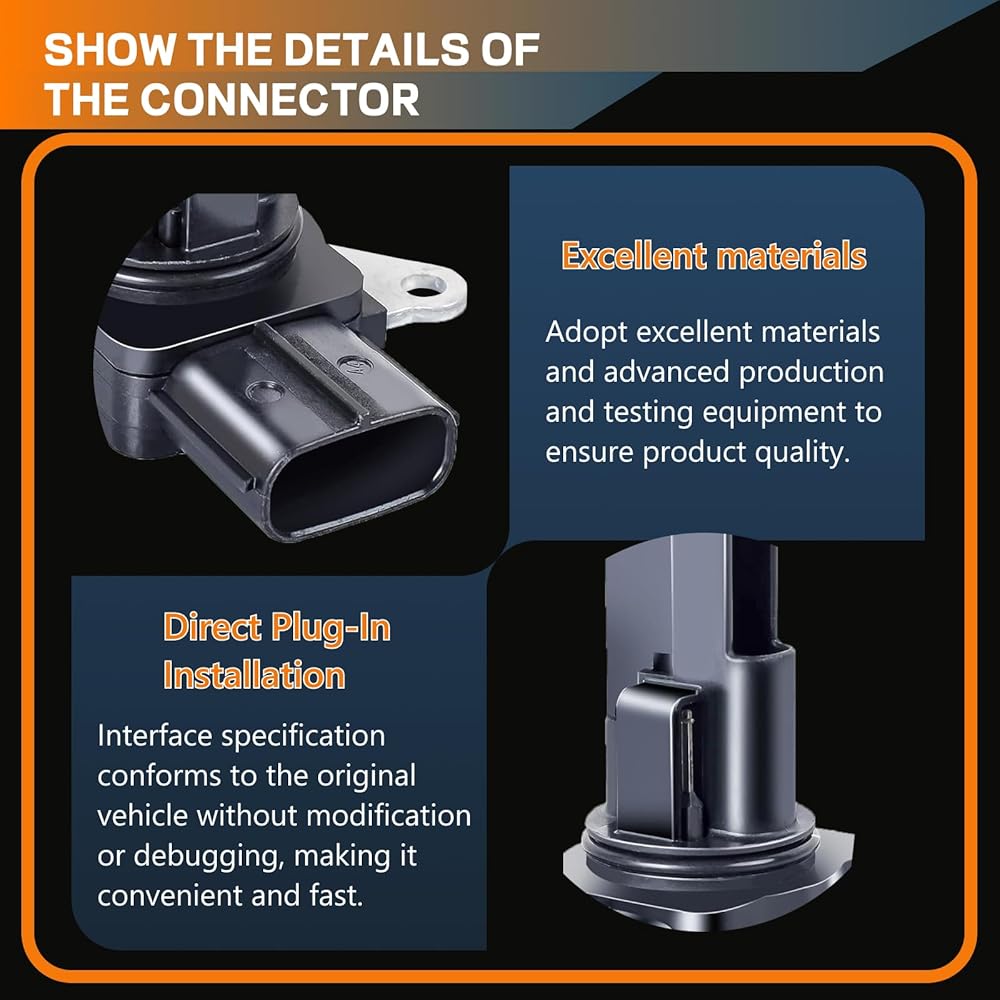 SHOW THE DETAILS OF THE CONNECTOR

Excellent materials

Adopt excellent materials and advanced production and testing equipment to ensure product quality.

Direct Plug-In Installation

Interface specification conforms to the original vehicle without modification or debugging, making it convenient and fast.