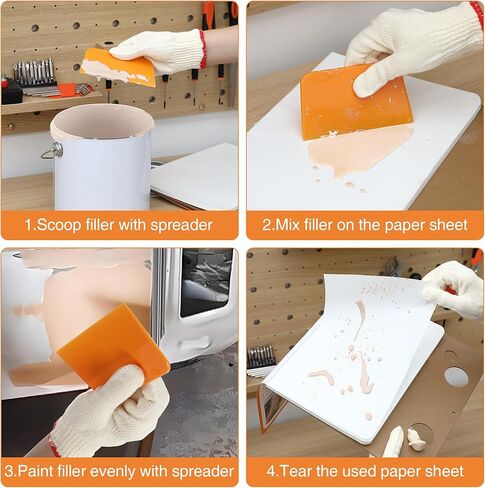 1.Scoop filler with spreader

2.Mix filler on the paper sheet

3.Paint filler evenly with spreader

4.Tear the used paper sheet