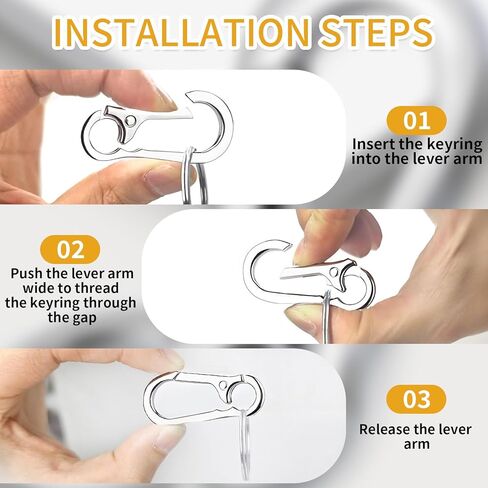 INSTALLATION STEPS

01
Insert the keyring into the lever arm

02
Push the lever arm wide to thread the keyring through the gap

03
Release the lever arm