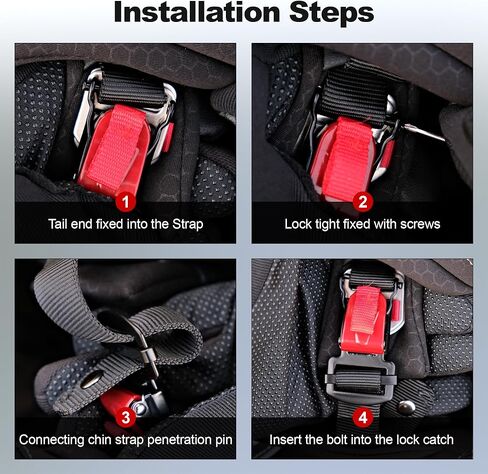 Installation Steps

1
Tail end fixed into the Strap

2
Lock tight fixed with screws

3
Connecting chin strap penetration pin

4
Insert the bolt into the lock catch