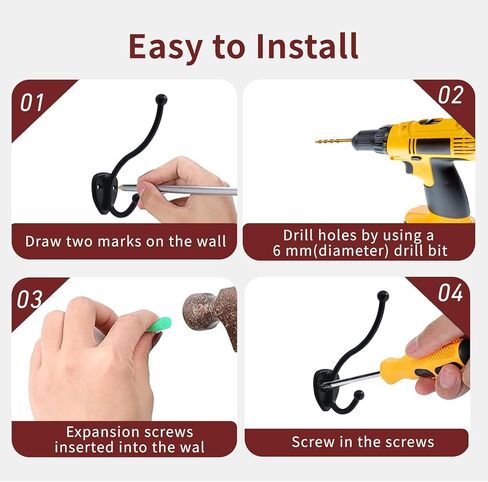 Easy to Install

01

Draw two marks on the wall

02

Drill holes by using a 6 mm(diameter) drill bit

03

Expansion screws inserted into the wal

04

Screw in the screws