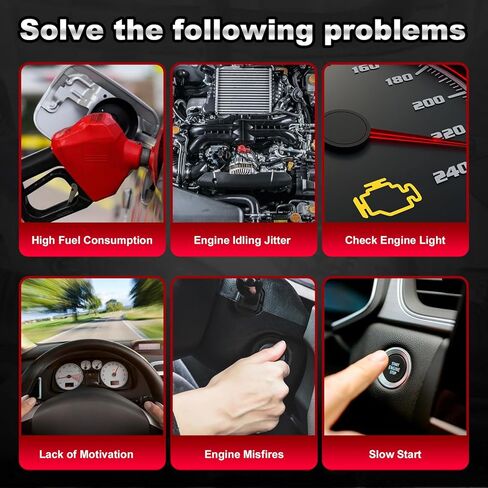 Solve the following problems

160
180
200
220
240

High Fuel Consumption

Engine Idling Jitter

Check Engine Light

START
ENGINE
STOP

Lack of Motivation

Engine Misfires

Slow Start