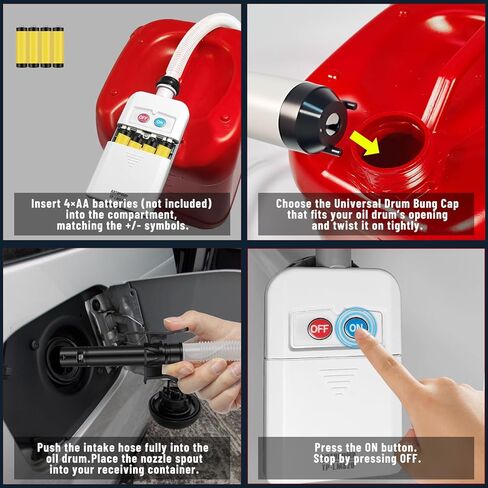 OFF ON

Insert 4×AA batteries (not included) into the compartment, matching the +/- symbols.

Choose the Universal Drum Bung Cap that fits your oil drum's opening and twist it on tightly.

Push the intake hose fully into the oil drum.Place the nozzle spout into your receiving container.

OFF ON

Press the ON button. Stop by pressing OFF.