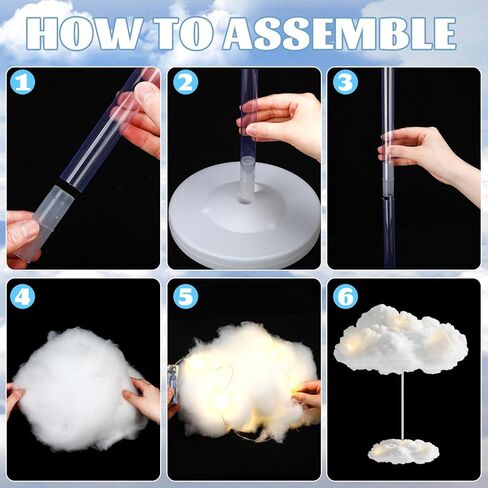 HOW TO ASSEMBLE

1

2

3

4

5

6