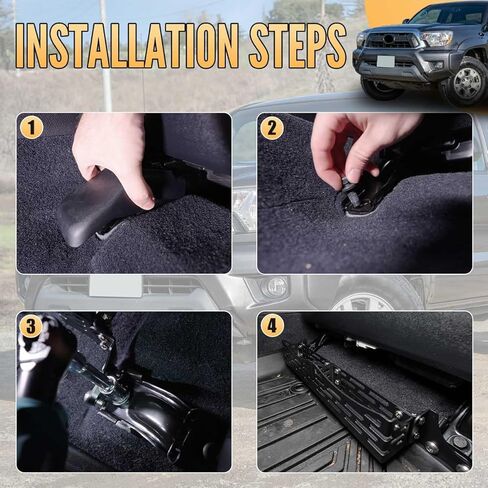 INSTALLATION STEPS

1

2

3

4