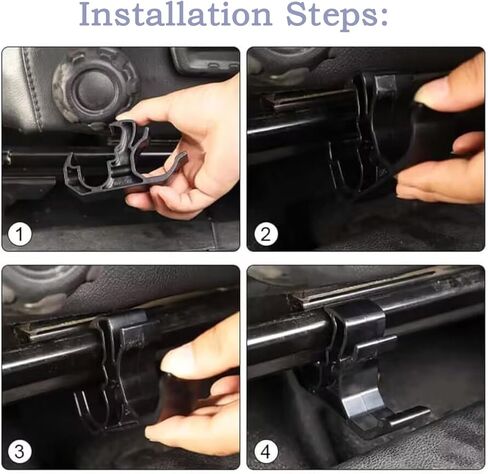 Installation Steps:

1

2

3

4