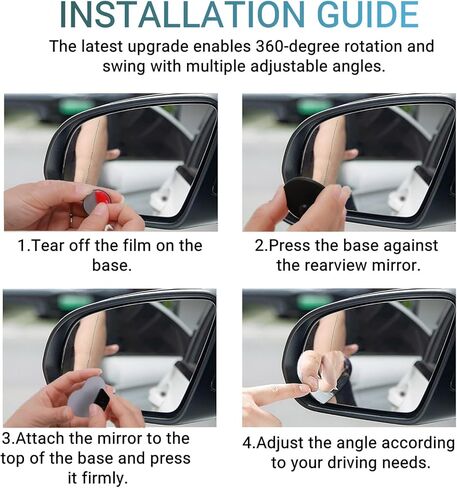 INSTALLATION GUIDE

The latest upgrade enables 360-degree rotation and swing with multiple adjustable angles.

1.Tear off the film on the base.

2.Press the base against the rearview mirror.

3.Attach the mirror to the top of the base and press it firmly.

4.Adjust the angle according to your driving needs.