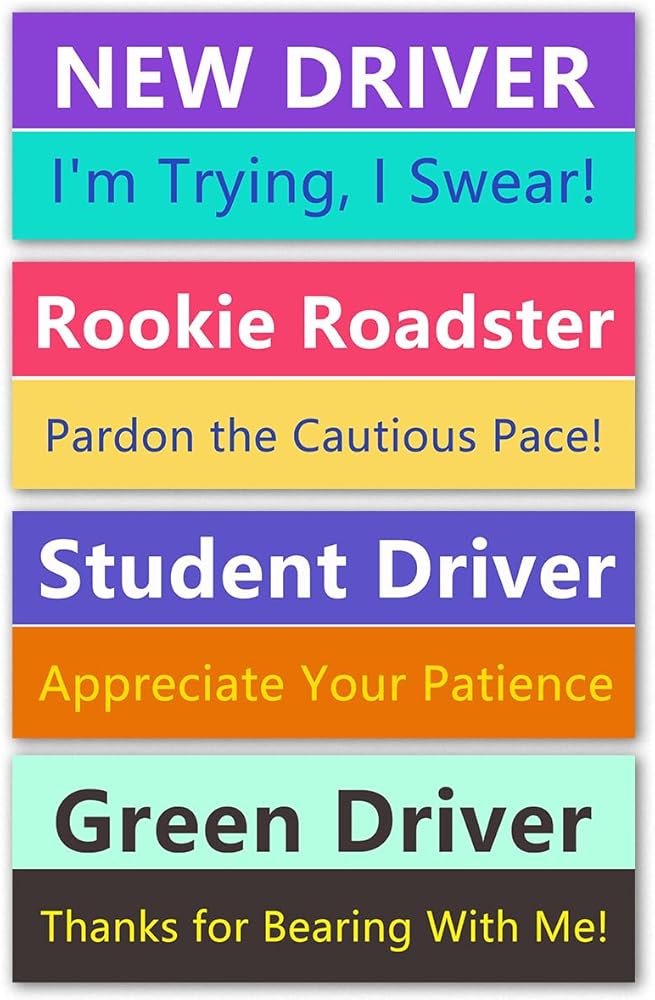 NEW DRIVER

I'm Trying, I Swear!

Rookie Roadster

Pardon the Cautious Pace!

Student Driver

Appreciate Your Patience

Green Driver

Thanks for Bearing With Me!