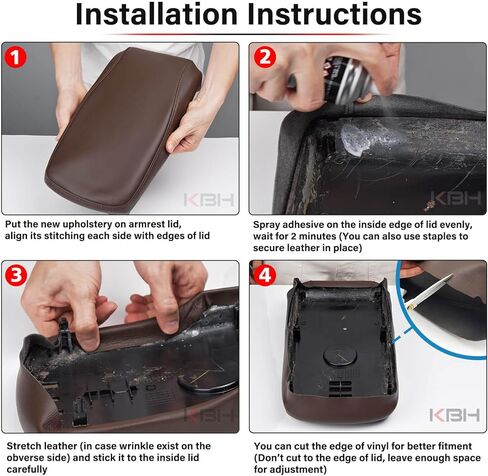 Installation Instructions

1

KBH

Put the new upholstery on armrest lid, align its stitching each side with edges of lid

2

KBH

Spray adhesive on the inside edge of lid evenly, wait for 2 minutes (You can also use staples to secure leather in place)

3

KBH

Stretch leather (in case wrinkle exist on the obverse side) and stick it to the inside lid carefully

4

KBH

You can cut the edge of vinyl for better fitment (Don't cut to the edge of lid, leave enough space for adjustment)