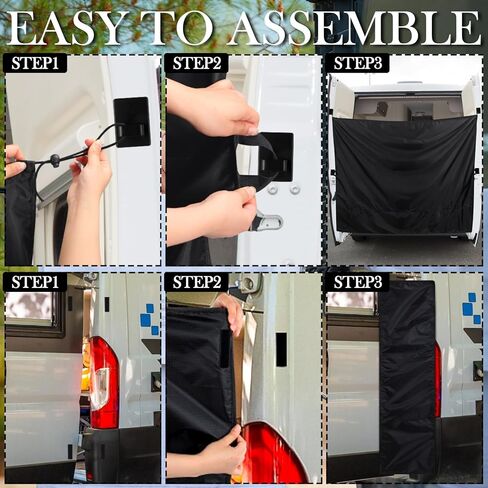 EASY TO ASSEMBLE

STEP1

STEP2

STEP3

STEP1

STEP2

STEP3