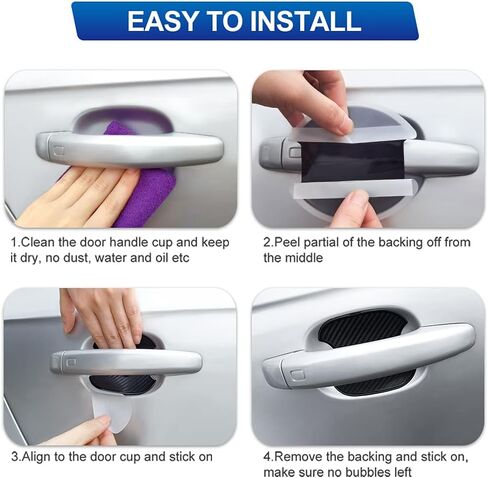 EASY TO INSTALL

1.Clean the door handle cup and keep it dry, no dust, water and oil etc

2.Peel partial of the backing off from the middle

3.Align to the door cup and stick on

4.Remove the backing and stick on, make sure no bubbles left