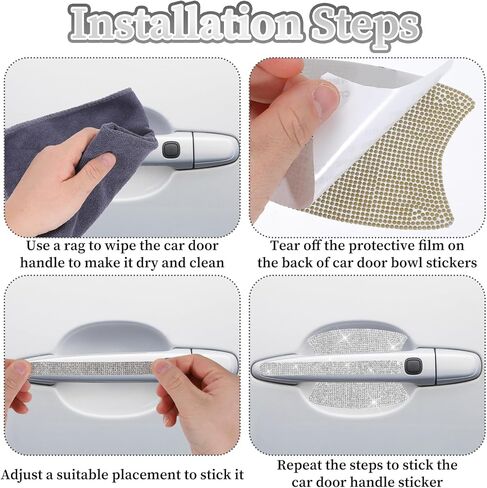 Installation Steps

Use a rag to wipe the car door handle to make it dry and clean

Tear off the protective film on the back of car door bowl stickers

Adjust a suitable placement to stick it

Repeat the steps to stick the car door handle sticker