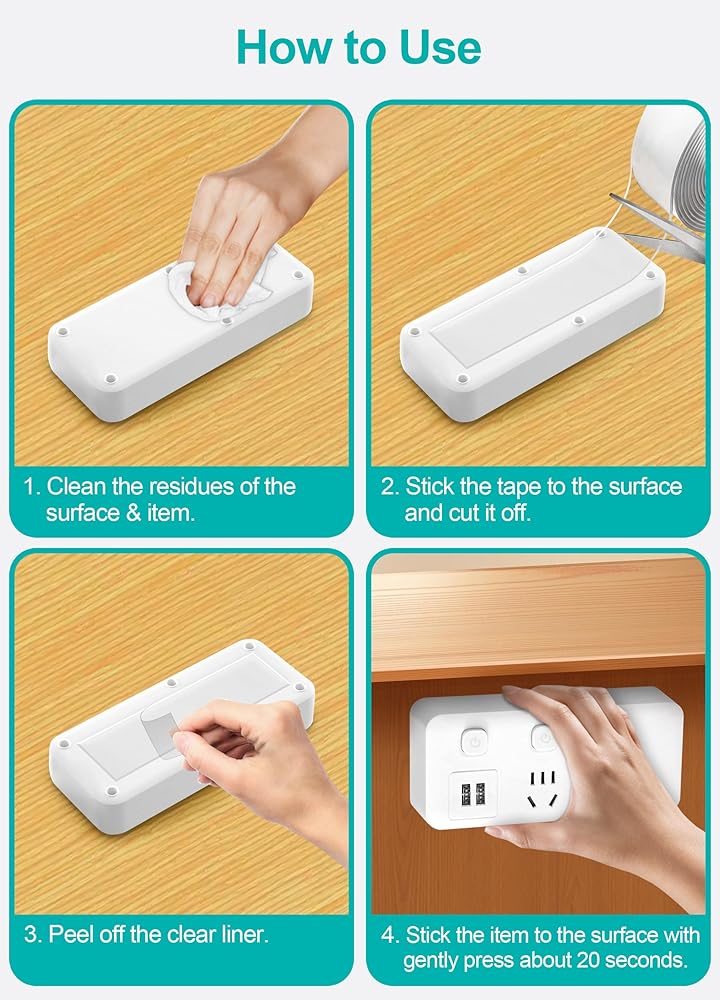 How to Use

1. Clean the residues of the surface & item.

2. Stick the tape to the surface and cut it off.

3. Peel off the clear liner.

4. Stick the item to the surface with gently press about 20 seconds.