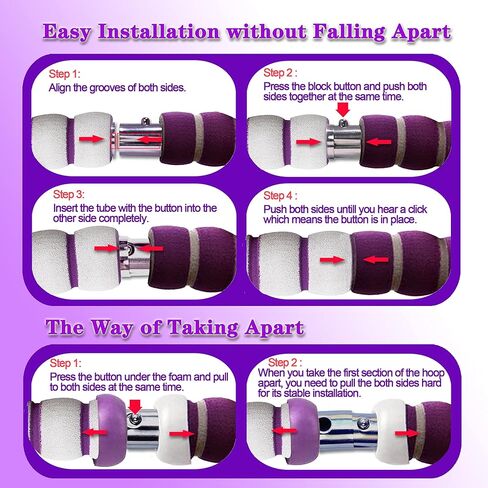 Easy Installation without Falling Apart

Step 1:
Align the grooves of both sides.

Step 2 :
Press the block button and push both sides together at the same time.

Step 3:
Insert the tube with the button into the other side completely.

Step 4 :
Push both sides untill you hear a click which means the button is in place.

The Way of Taking Apart

Step 1:
Press the button under the foam and pull to both sides at the same time.

Step 2 :
When you take the first section of the hoop apart, you need to pull the both sides hard for its stable installation.