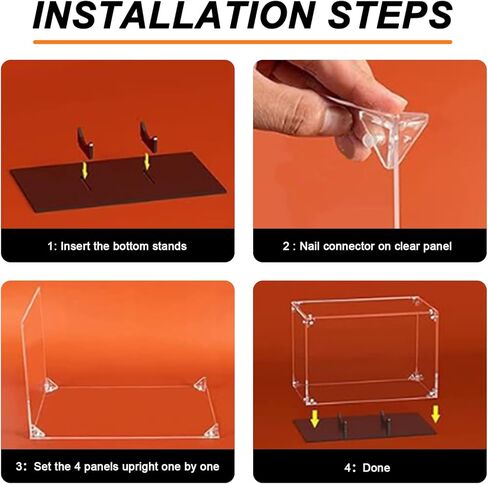 INSTALLATION STEPS

1: Insert the bottom stands

2 : Nail connector on clear panel

3: Set the 4 panels upright one by one

4: Done