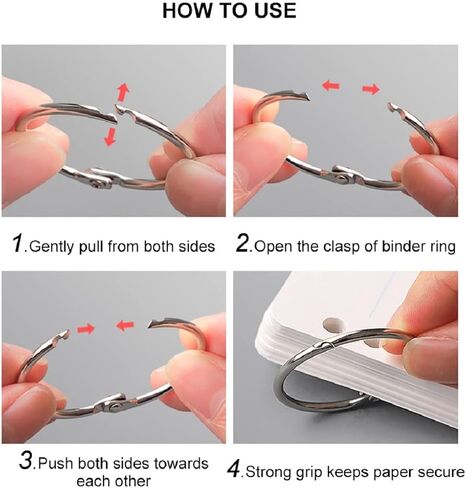 HOW TO USE

1.Gently pull from both sides

2.Open the clasp of binder ring

3.Push both sides towards each other

4.Strong grip keeps paper secure