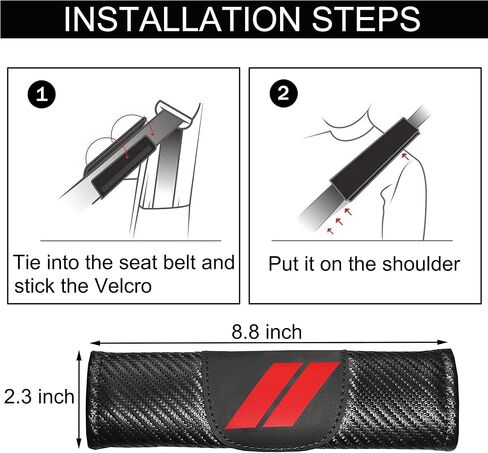 INSTALLATION STEPS

1

Tie into the seat belt and stick the Velcro

2

Put it on the shoulder

8.8 inch

2.3 inch