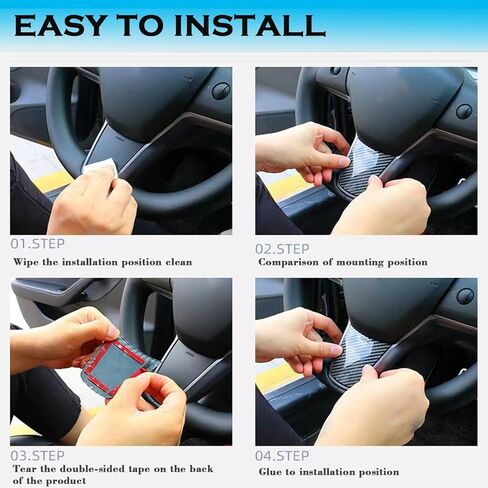 EASY TO INSTALL

01.STEP
Wipe the installation position clean

02.STEP
Comparison of mounting position

03.STEP
Tear the double-sided tape on the back of the product

04.STEP
Glue to installation position