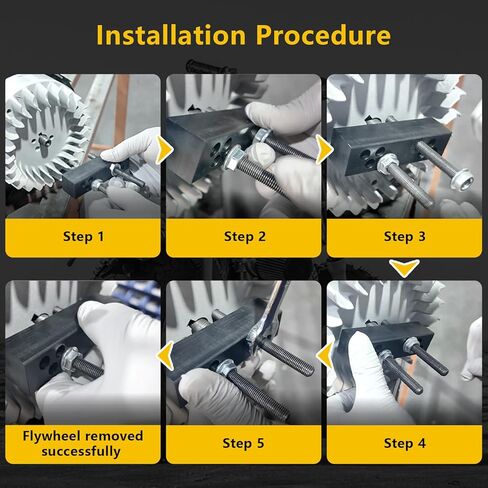 Installation Procedure

Step 1

Step 2

Step 3

Step 4

Step 5

Flywheel removed successfully